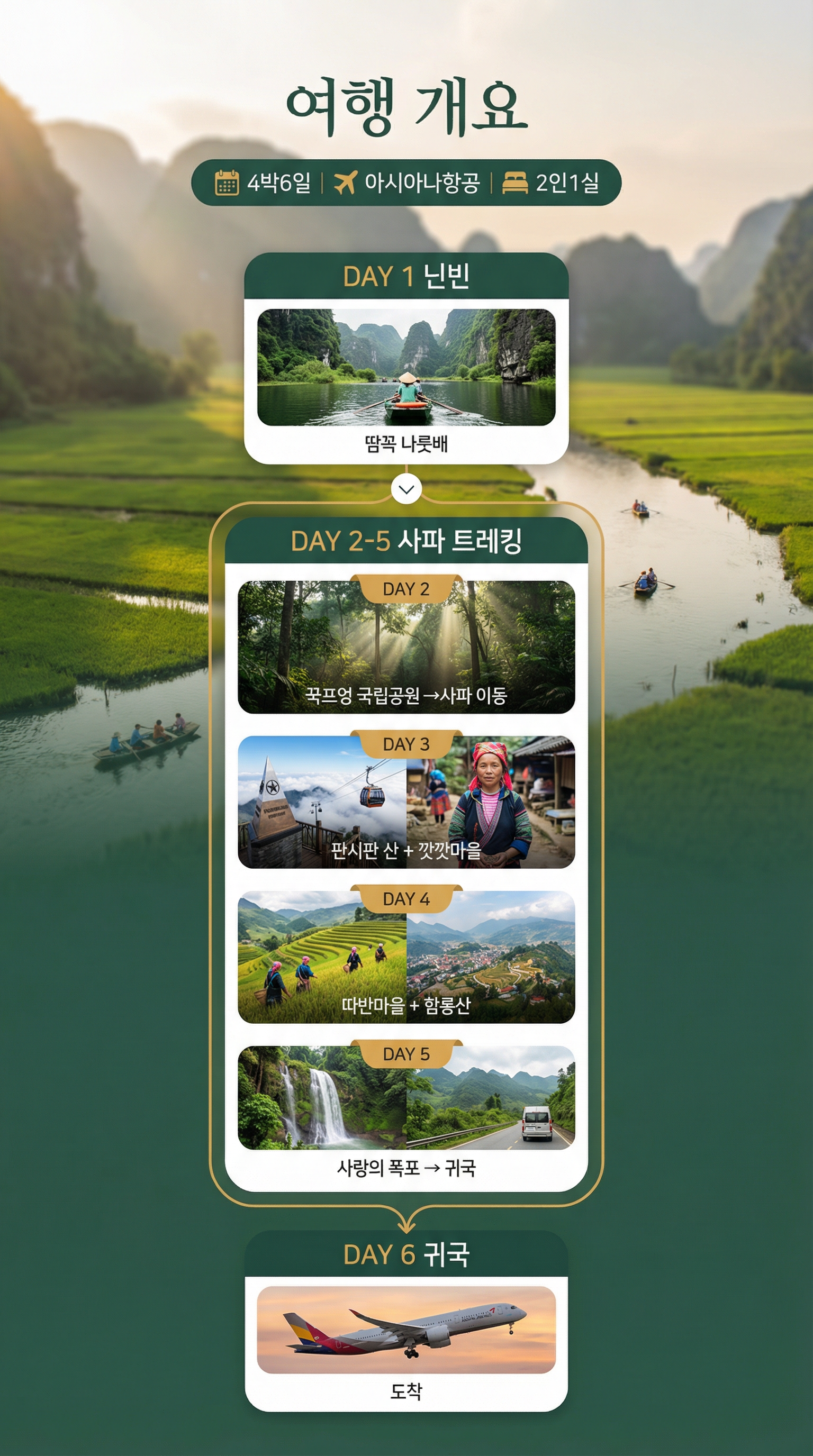 여행 개요

4박6일 | 아시아나항공 | 2인1실

DAY 1 닌빈

땀꼭 나룻배

DAY 2-5 사파 트레킹

DAY 2

꾹프엉 국립공원 →사파 이동

DAY 3

판시판 산 + 깟깟마을

DAY 4

따반마을 + 함롱산

DAY 5

사랑의 폭포 → 귀국

DAY 6 귀국

도착